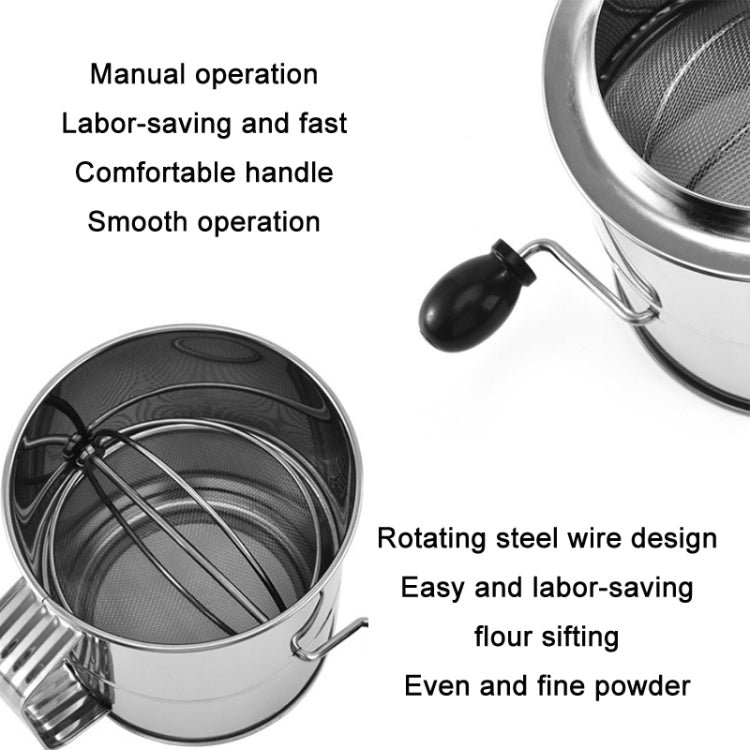 Manual operation
Labor-saving and fast
Comfortable handle
Smooth operation

Rotating steel wire design
Easy and labor-saving
flour sifting
Even and fine powder